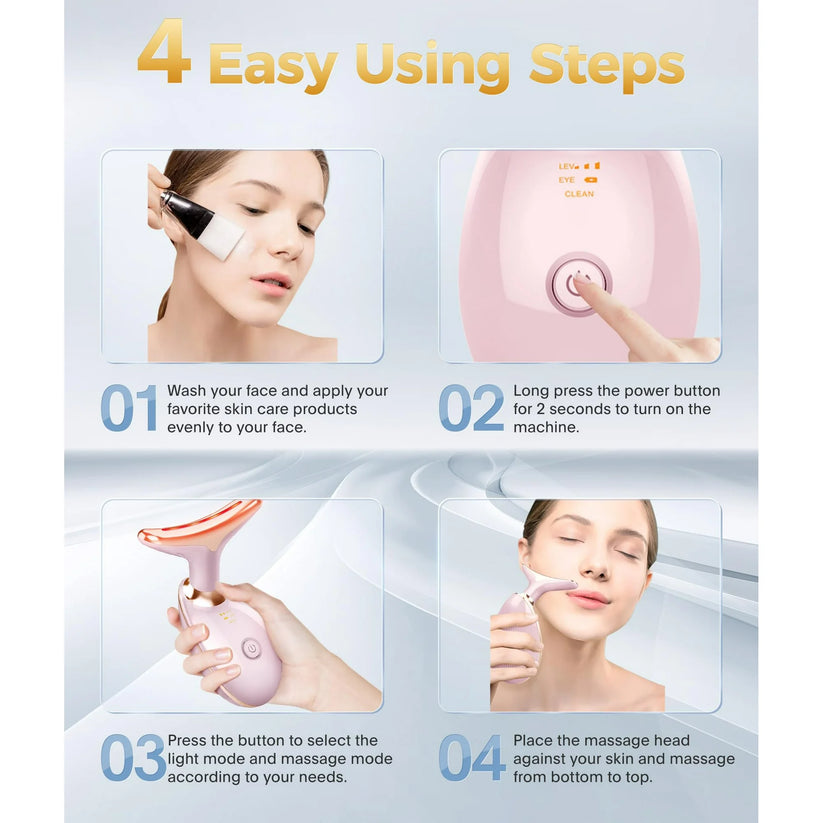 4 Easy Using Steps

LEV
EYE
CLEAN

01 Wash your face and apply your favorite skin care products evenly to your face.

02 Long press the power button for 2 seconds to turn on the machine.

03 Press the button to select the light mode and massage mode according to your needs.

04 Place the massage head against your skin and massage from bottom to top.