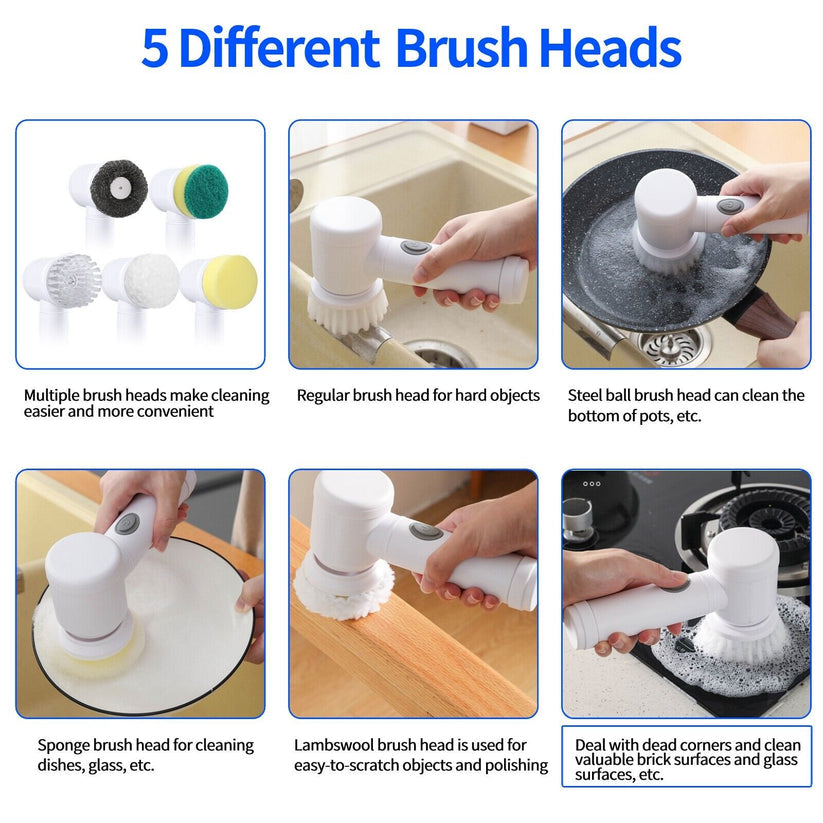 5 Different Brush Heads

Multiple brush heads make cleaning easier and more convenient

Regular brush head for hard objects

Steel ball brush head can clean the bottom of pots, etc.

Sponge brush head for cleaning dishes, glass, etc.

Lambswool brush head is used for easy-to-scratch objects and polishing

Deal with dead corners and clean valuable brick surfaces and glass surfaces, etc.